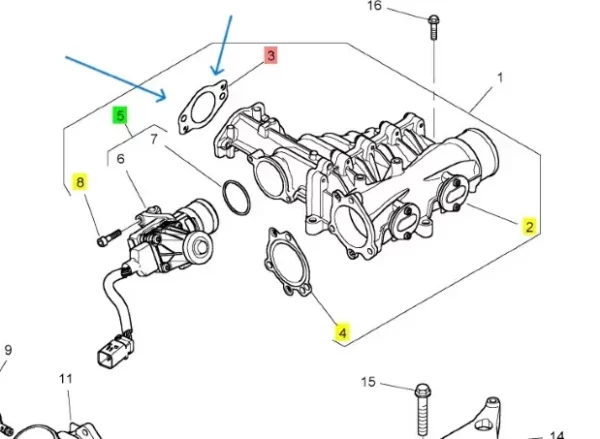 16
3
1
5
7
6
8
2
4
9
11
15
14