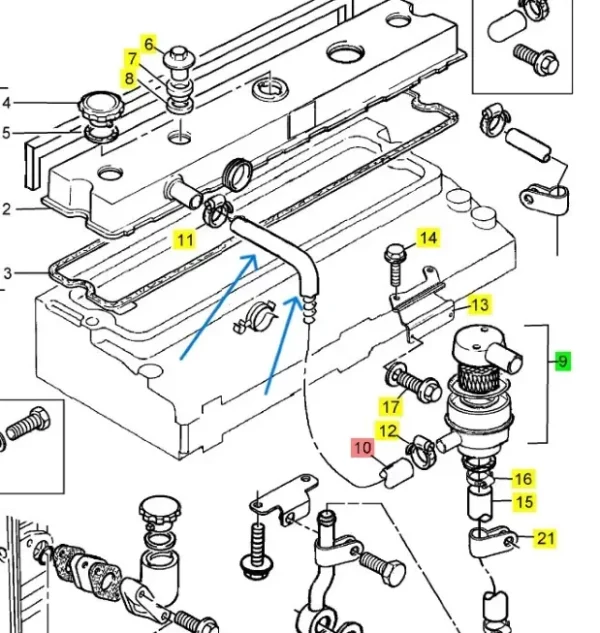 6
7
8
4
5
2
11
3
14
13
9
17
12
10
16
15
21