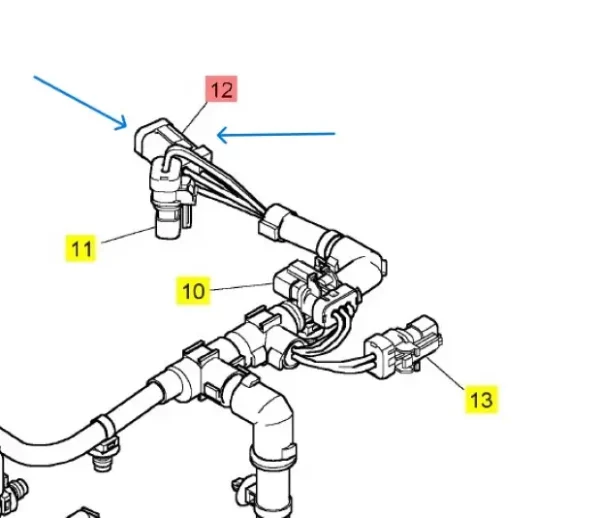 12
11
10
13