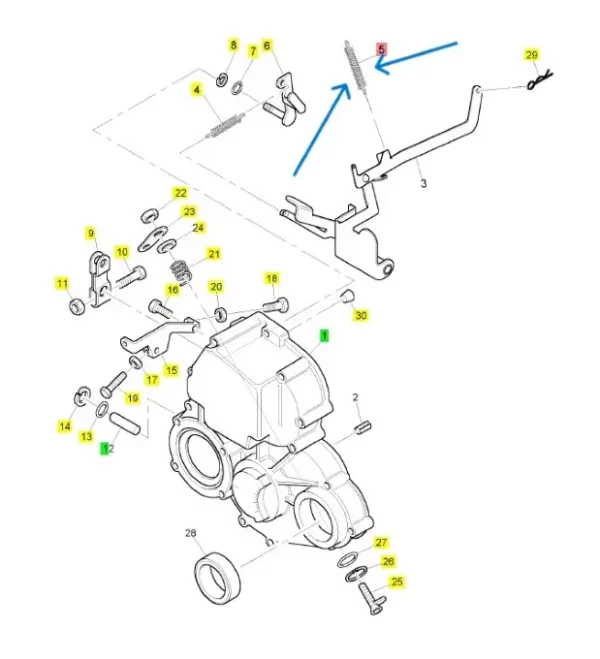 8
7
6
5
29
4
3
22
23
24
9
10
21
11
16
20
18
30
1
15
17
19
2
14
13
12
28
27
26
25