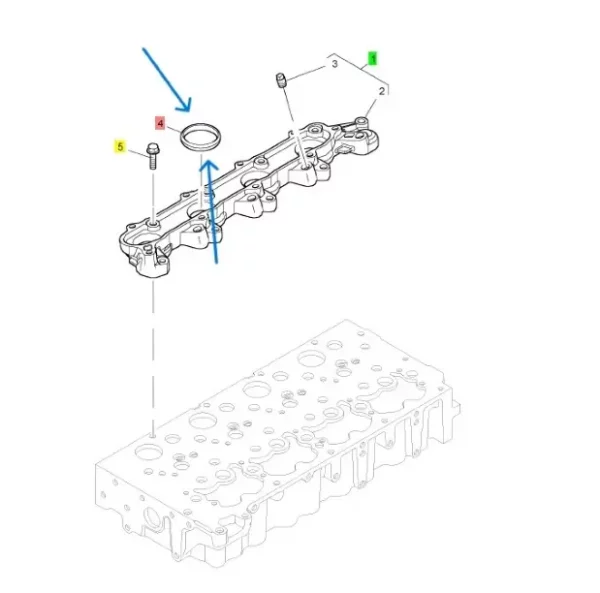 3
1
2
4
5