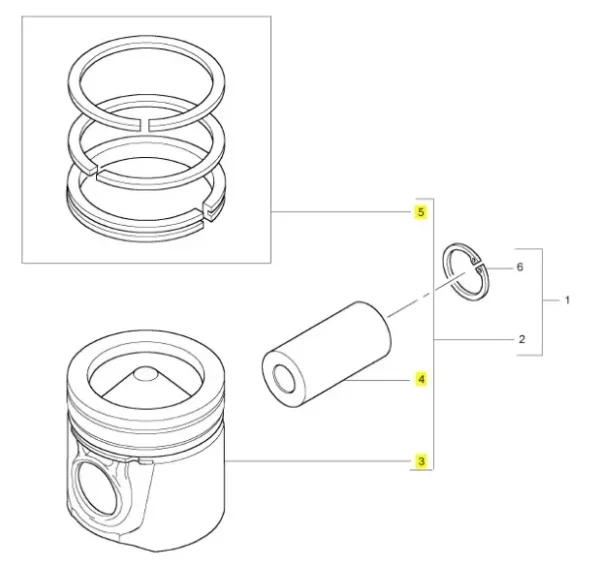 5
6
1
2
4
3