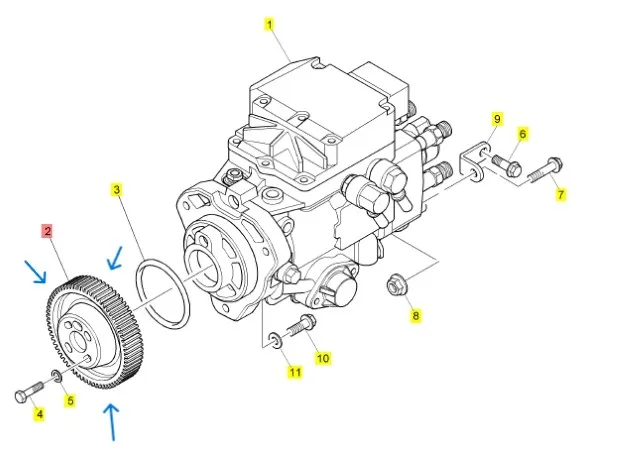 1
9
6
7
3
2
8
10
11
5
4